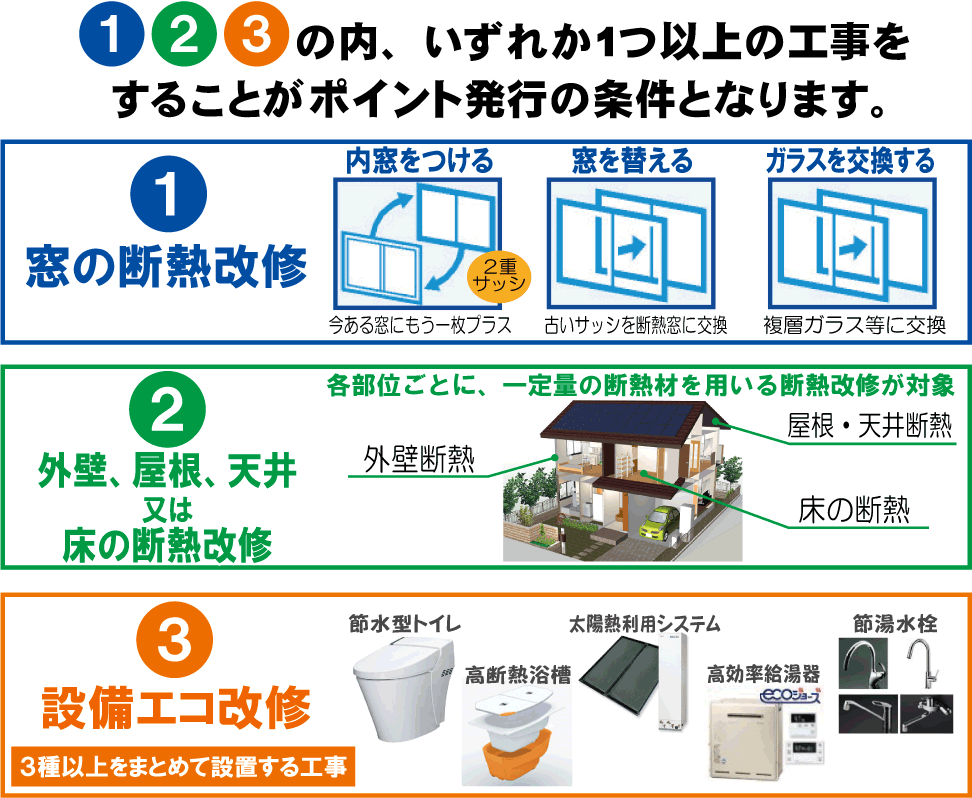 1 2 3 の内、いずれか1つ以上の工事をすることがポイント発行の条件となります。

1
窓の断熱改修

内窓をつける
2重サッシ
今ある窓にもう一枚プラス

窓を替える
古いサッシを断熱窓に交換

ガラスを交換する
複層ガラス等に交換

2
外壁、屋根、天井
又は
床の断熱改修

各部位ごとに、一定量の断熱材を用いる断熱改修が対象
外壁断熱
屋根・天井断熱
床の断熱

3
設備エコ改修
3種以上をまとめて設置する工事

節水型トイレ
高断熱浴槽
太陽熱利用システム
高効率給湯器
ecoジョーズ
節湯水栓